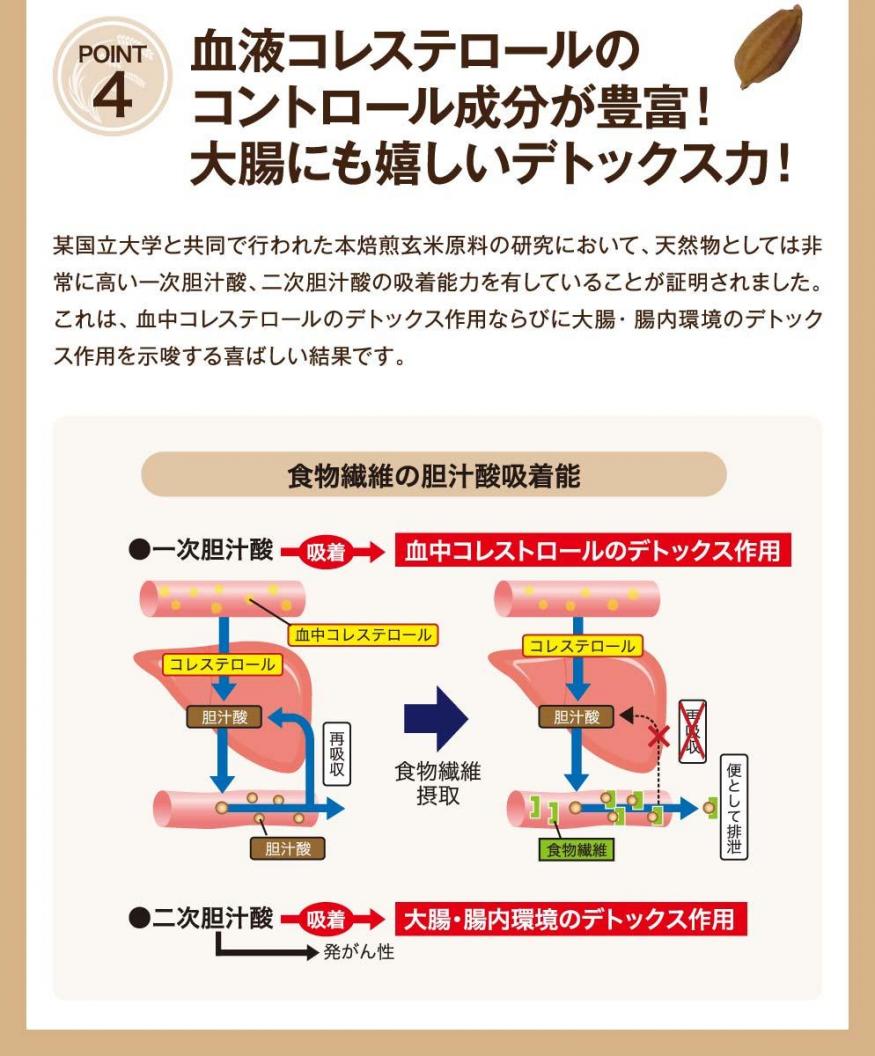 POINT 4

血液コレステロールのコントロール成分が豊富！大腸にも嬉しいデトックス力！

某国立大学と共同で行われた本焙煎玄米原料の研究において、天然物としては非常に高い一次胆汁酸、二次胆汁酸の吸着能力を有していることが証明されました。これは、血中コレステロールのデトックス作用ならびに大腸・腸内環境のデトックス作用を示唆する喜ばしい結果です。

食物繊維の胆汁酸吸着能

●一次胆汁酸 吸着 血中コレストロールのデトックス作用

血中コレステロール

コレステロール

胆汁酸

再吸収

胆汁酸

食物繊維摂取

コレステロール

胆汁酸

再吸収

便として排泄

食物繊維

●二次胆汁酸 吸着 大腸・腸内環境のデトックス作用

発がん性