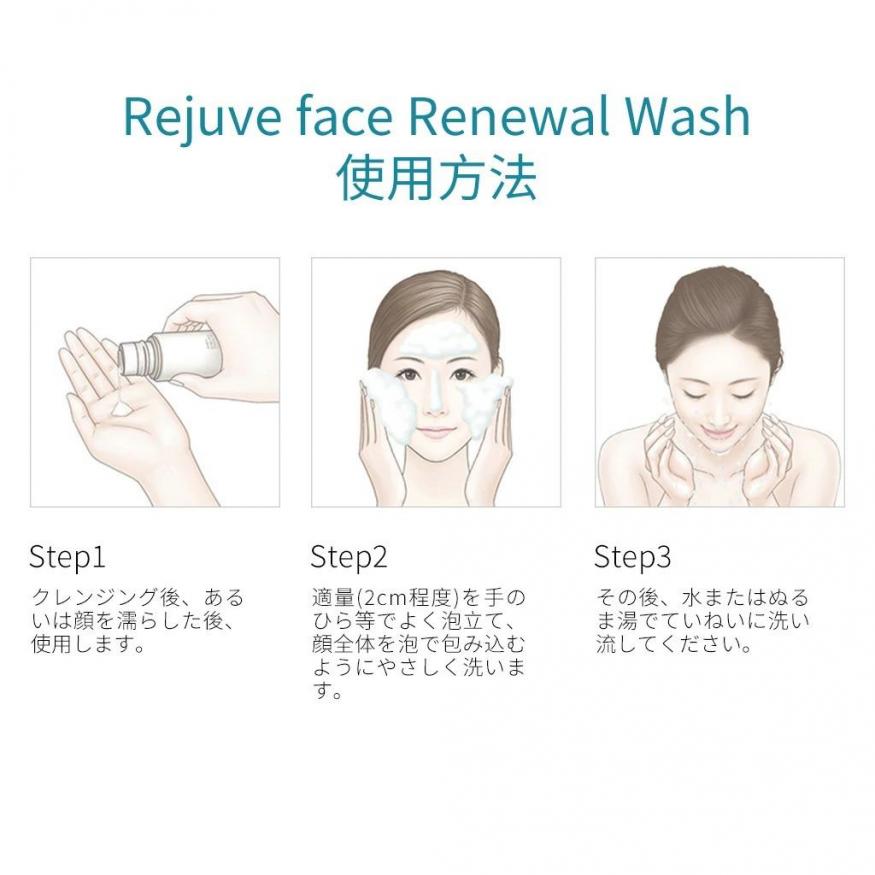 Rejuve face Renewal Wash
使用方法

Step1
クレンジング後、あるいは顔を濡らした後、使用します。

Step2
適量(2cm程度)を手のひら等でよく泡立て、顔全体を泡で包み込むようにやさしく洗います。

Step3
その後、水またはぬるま湯でていねいに洗い流してください。