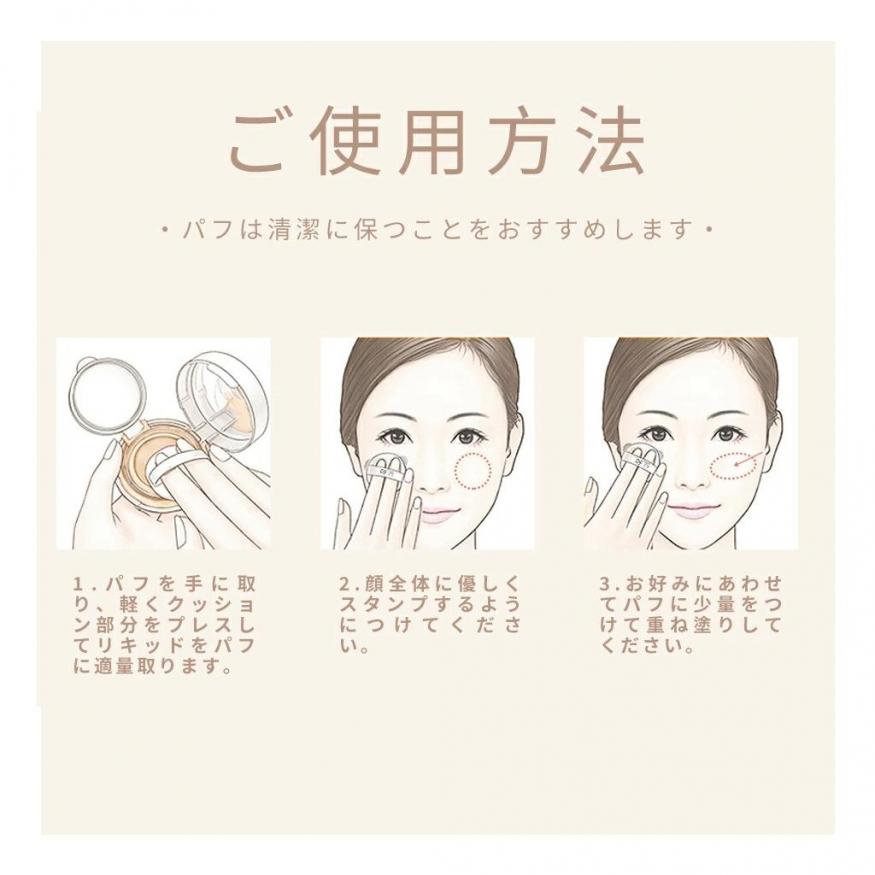 ご使用方法

・パフは清潔に保つことをおすすめします・

1.パフを手に取り、軽くクッション部分をプレスしてリキッドをパフに適量取ります。

2.顔全体に優しくスタンプするようにつけてください。

3.お好みにあわせてパフに少量をつけて重ね塗りしてください。